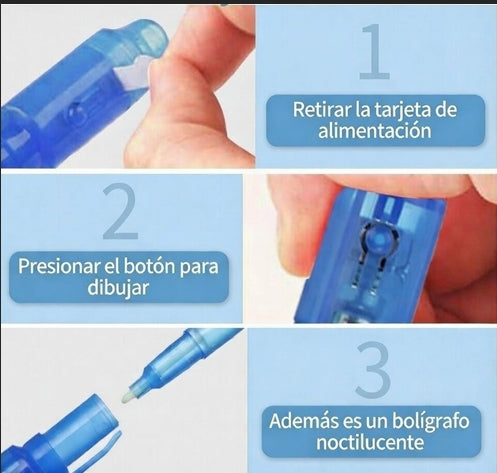 1

Retirar la tarjeta de alimentación

2

Presionar el botón para dibujar

3

Además es un bolígrafo noctilucente